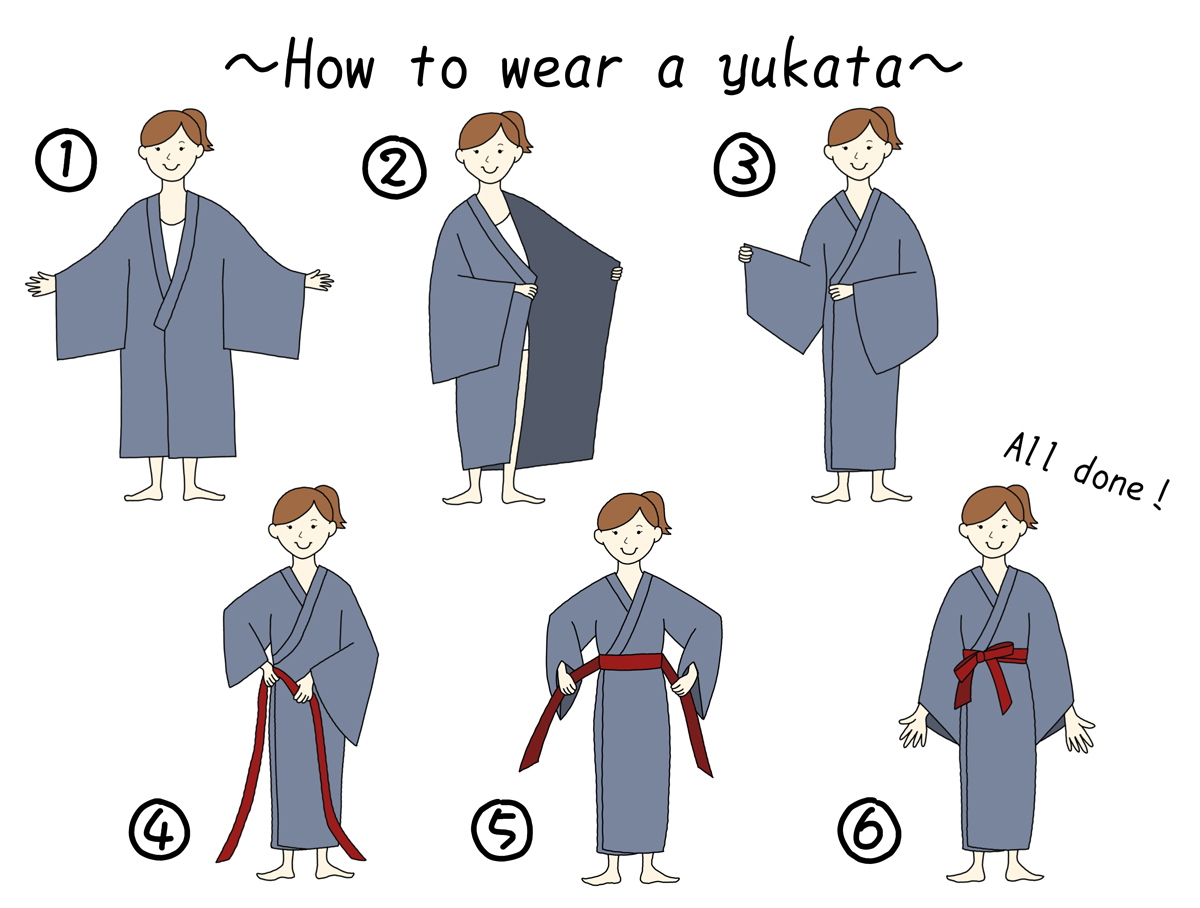 ~How to wear a yukata~

①

②

③

All done!

④

⑤

⑥